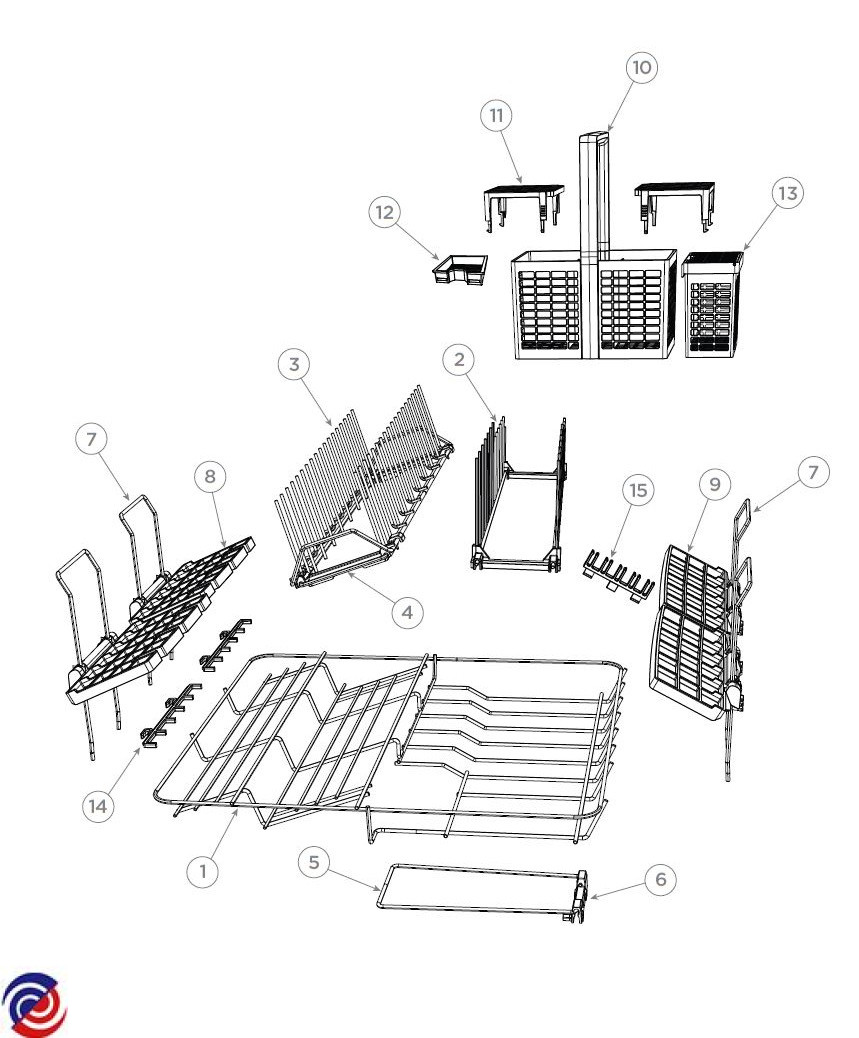 10
11
13
12
3
2
7
8
15
9
7
4
14
1
5
6